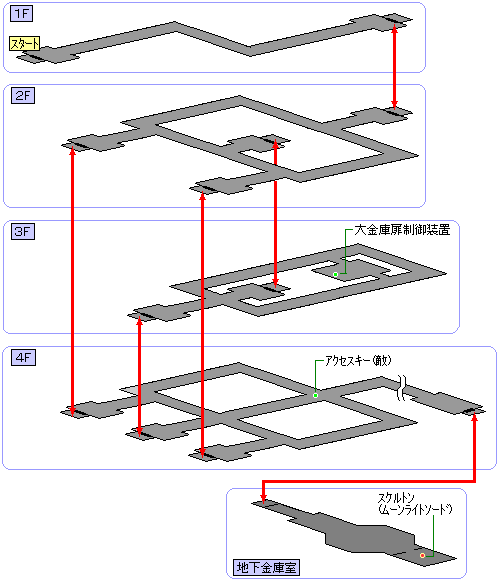 1F
スタート
2F
3F
大金庫扉制御装置
4F
アクセスキー(敵)
スケルトン
(ムーンライトソード)
地下金庫室