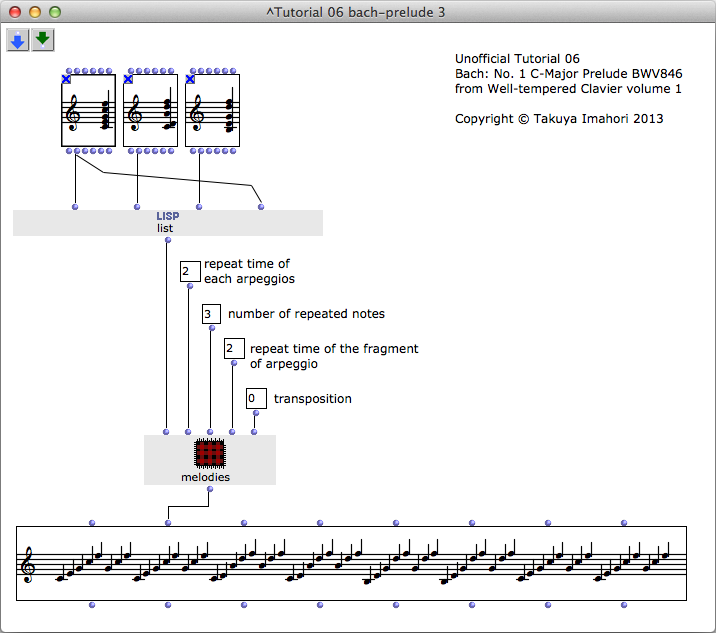 ^Tutorial 06 bach-prelude 3

Unofficial Tutorial 06
Bach: No. 1 C-Major Prelude BWV846
from Well-tempered Clavier volume 1

Copyright © Takuya Imahori 2013

LISP
list

2 repeat time of each arpeggios

3 number of repeated notes

2 repeat time of the fragment of arpeggio

0 transposition

melodies