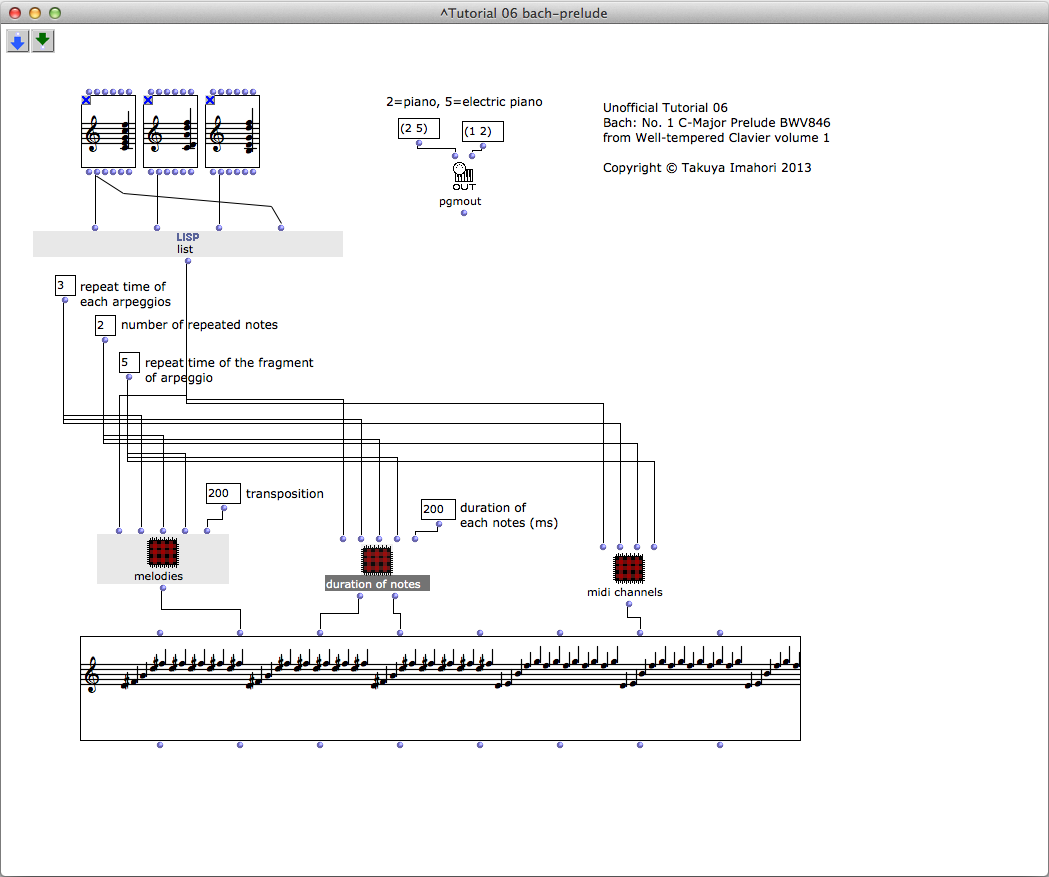 ^Tutorial 06 bach-prelude

2=piano, 5=electric piano

(2 5)

(1 2)

OUT

pgmout

Unofficial Tutorial 06
Bach: No. 1 C-Major Prelude BWV846
from Well-tempered Clavier volume 1

Copyright © Takuya Imahori 2013

LISP
list

3 repeat time of each arpeggios

2 number of repeated notes

5 repeat time of the fragment of arpeggio

200 transposition

200 duration of each notes (ms)

melodies

duration of notes

midi channels