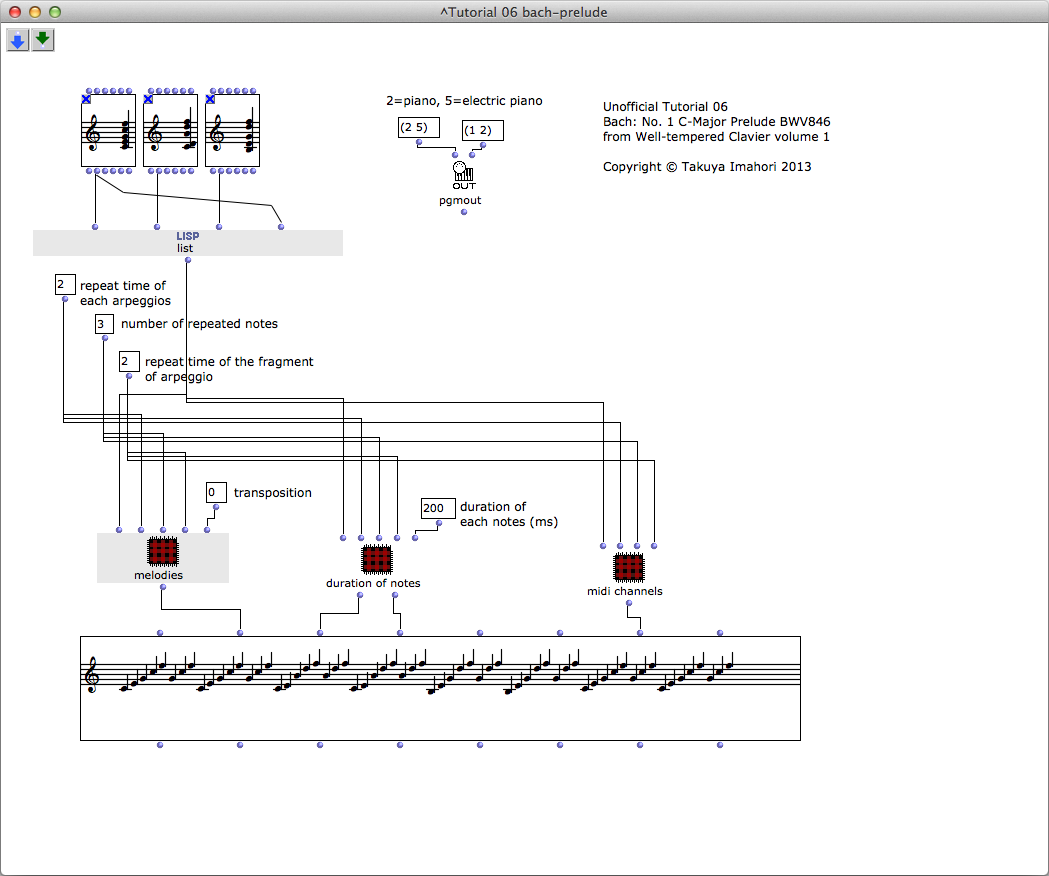 ^Tutorial 06 bach-prelude

2=piano, 5=electric piano

(2 5)

(1 2)

OUT

pgmout

Unofficial Tutorial 06
Bach: No. 1 C-Major Prelude BWV846
from Well-tempered Clavier volume 1

Copyright © Takuya Imahori 2013

LISP
list

2 repeat time of each arpeggios

3 number of repeated notes

2 repeat time of the fragment of arpeggio

0 transposition

200 duration of each notes (ms)

melodies

duration of notes

midi channels