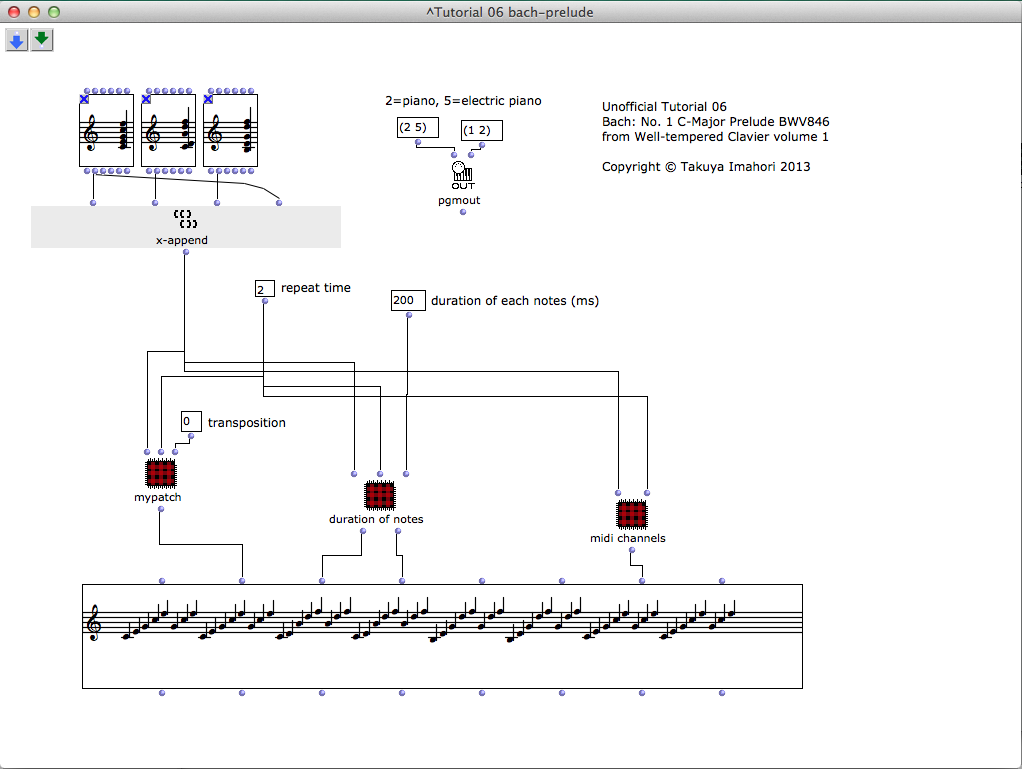 ^Tutorial 06 bach-prelude

2=piano, 5=electric piano

(2 5)

(1 2)

OUT

pgmout

Unofficial Tutorial 06
Bach: No. 1 C-Major Prelude BWV846
from Well-tempered Clavier volume 1

Copyright © Takuya Imahori 2013

x-append

2 repeat time

200 duration of each notes (ms)

0 transposition

mypatch

duration of notes

midi channels