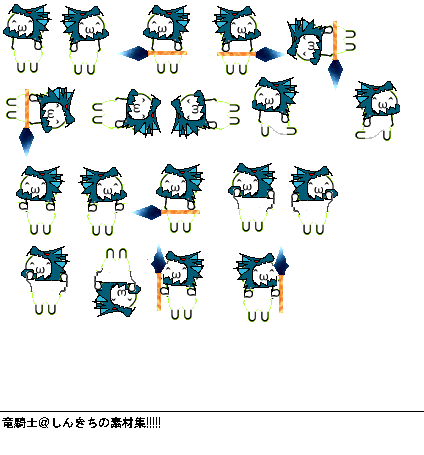 竜騎士@しんきちの素材集!!!!!