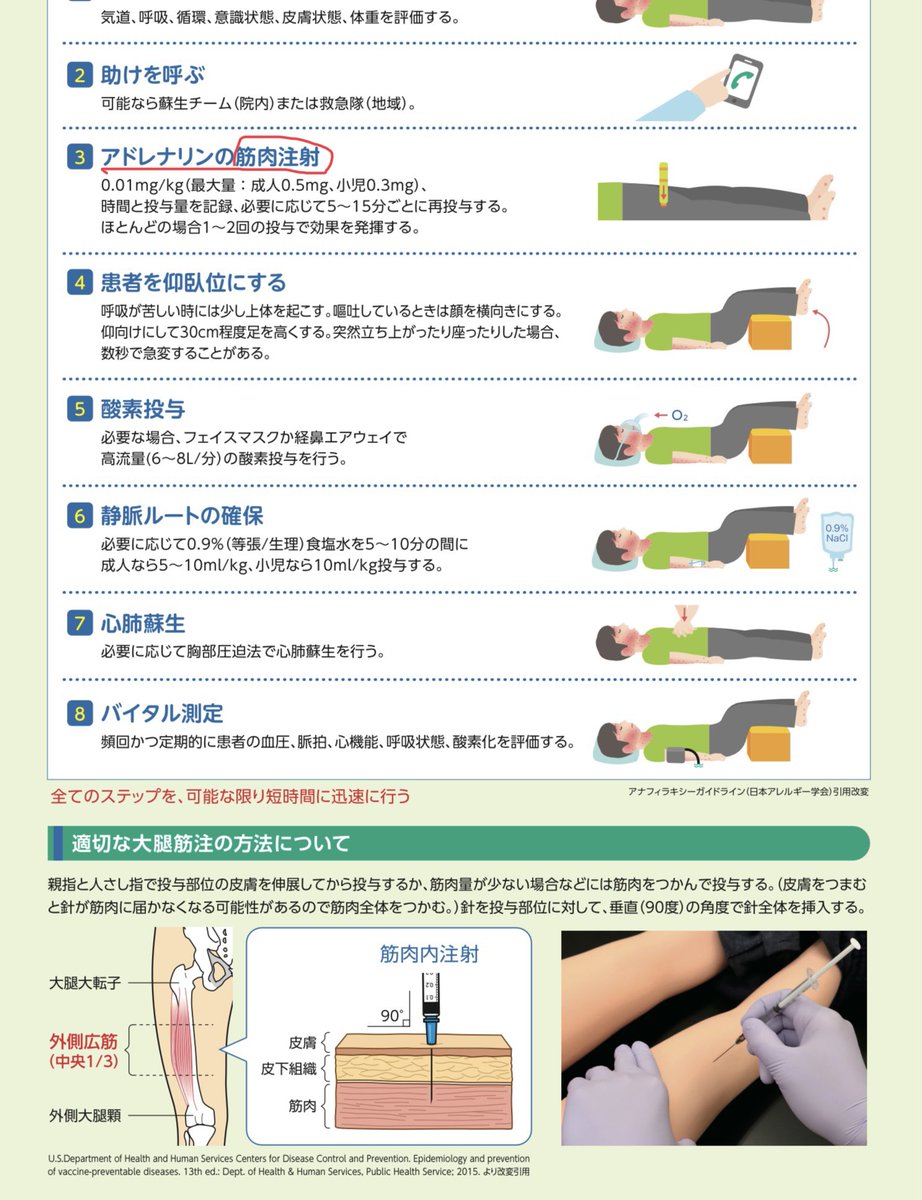 気道、呼吸、循環、意識状態、皮膚状態、体重を評価する。

2 助けを呼ぶ
可能なら蘇生チーム(院内)または救急隊(地域)。

3 アドレナリンの筋肉注射
0.01mg/kg(最大量:成人0.5mg、小児0.3mg)、時間と投与量を記録、必要に応じて5〜15分ごとに再投与する。ほとんどの場合1〜2回の投与で効果を発揮する。

4 患者を仰臥位にする
呼吸が苦しい時には少し上体を起こす。嘔吐しているときは顔を横向きにする。仰向けにして30cm程度足を高くする。突然立ち上がったり座ったりした場合、数秒で急変することがある。

5 酸素投与
必要な場合、フェイスマスクか経鼻エアウェイで高流量(6〜8L/分)の酸素投与を行う。
$O_2$

6 静脈ルートの確保
必要に応じて0.9%(等張/生理)食塩水を5〜10分の間に成人なら5〜10ml/kg、小児なら10ml/kg投与する。
0.9% NaCl

7 心肺蘇生
必要に応じて胸部圧迫法で心肺蘇生を行う。

8 バイタル測定
頻回かつ定期的に患者の血圧、脈拍、心機能、呼吸状態、酸素化を評価する。

全てのステップを、可能な限り短時間に迅速に行う
アナフィラキシーガイドライン(日本アレルギー学会)引用改変

適切な大腿筋注の方法について

親指と人さし指で投与部位の皮膚を伸展してから投与するか、筋肉量が少ない場合などには筋肉をつかんで投与する。(皮膚をつまむと針が筋肉に届かなくなる可能性があるので筋肉全体をつかむ。)針を投与部位に対して、垂直(90度)の角度で針全体を挿入する。

大腿大転子
外側広筋
(中央1/3)
外側大腿顆
筋肉内注射
90°
皮膚
皮下組織
筋肉

U.S.Department of Health and Human Services Centers for Disease Control and Prevention. Epidemiology and prevention of vaccine-preventable diseases. 13th ed.: Dept. of Health & Human Services, Public Health Service; 2015. より改変引用