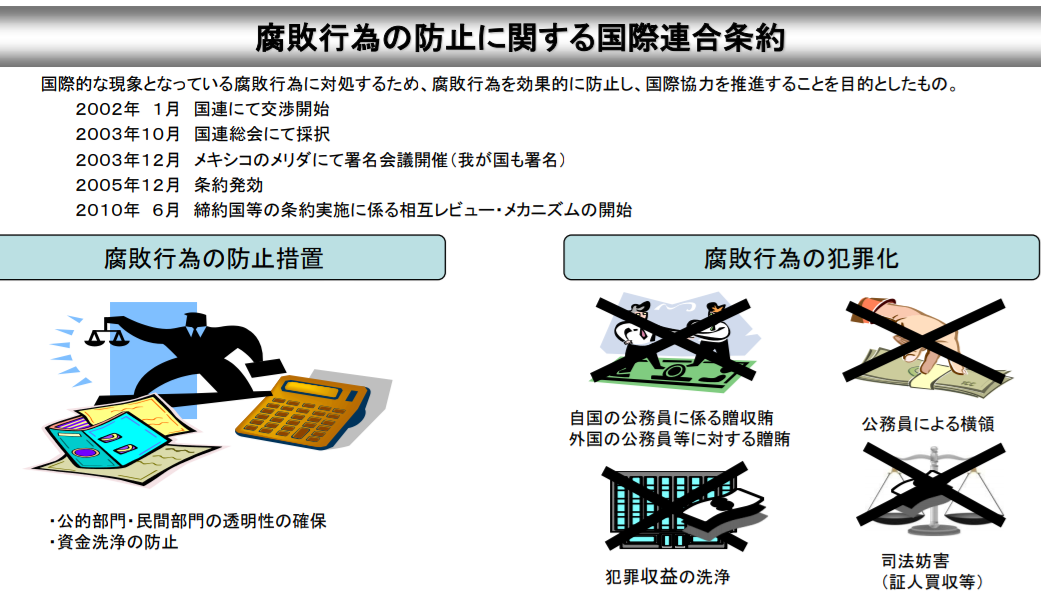 腐敗行為の防止に関する国際連合条約

国際的な現象となっている腐敗行為に対処するため、腐敗行為を効果的に防止し、国際協力を推進することを目的としたもの。

2002年　1月　国連にて交渉開始
2003年10月　国連総会にて採択
2003年12月　メキシコのメリダにて署名会議開催（我が国も署名）
2005年12月　条約発効
2010年　6月　締約国等の条約実施に係る相互レビュー・メカニズムの開始

腐敗行為の防止措置

・公的部門・民間部門の透明性の確保
・資金洗浄の防止

腐敗行為の犯罪化

自国の公務員に係る贈収賄
外国の公務員等に対する贈賄

公務員による横領

犯罪収益の洗浄

司法妨害
（証人買収等）