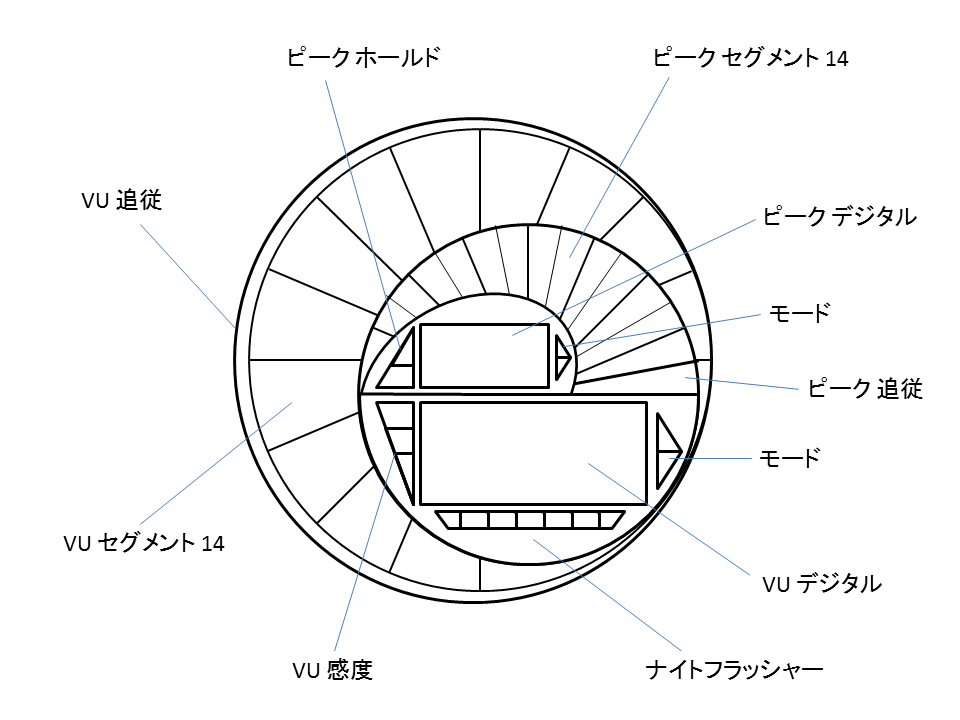 ピーク ホールド

ピーク セグメント 14

VU 追従

ピーク デジタル

モード

ピーク 追従

モード

VU セグメント 14

VU デジタル

VU 感度

ナイトフラッシャー