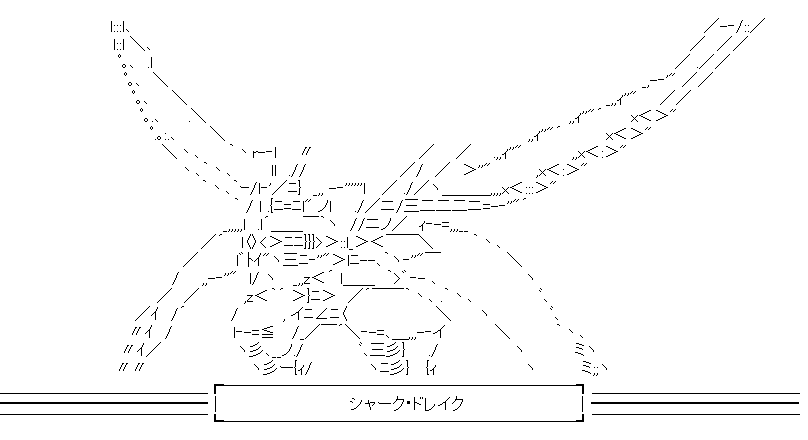 シャーク･ドレイク