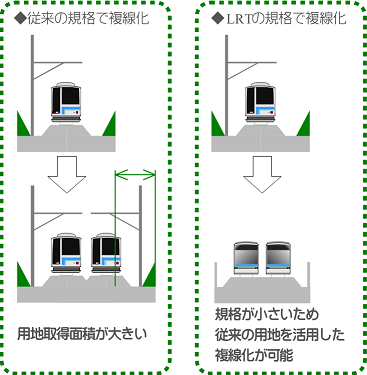 ◆従来の規格で複線化

用地取得面積が大きい

◆LRTの規格で複線化

規格が小さいため
従来の用地を活用した
複線化が可能