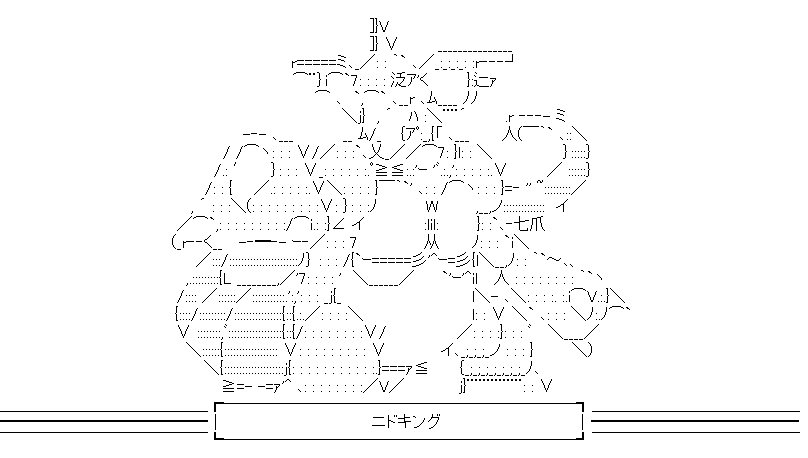 ニドキング