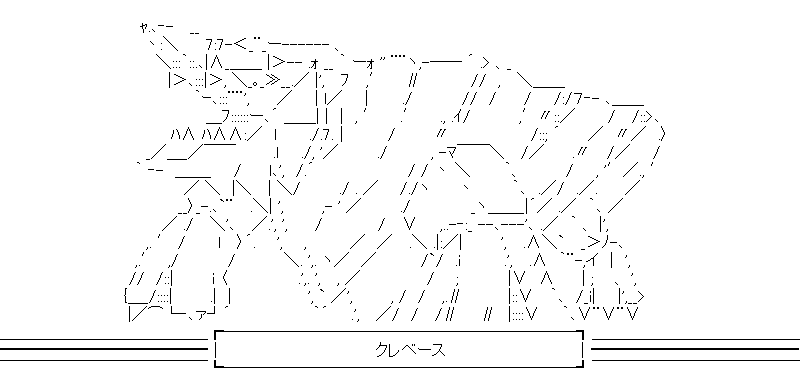 クレベース