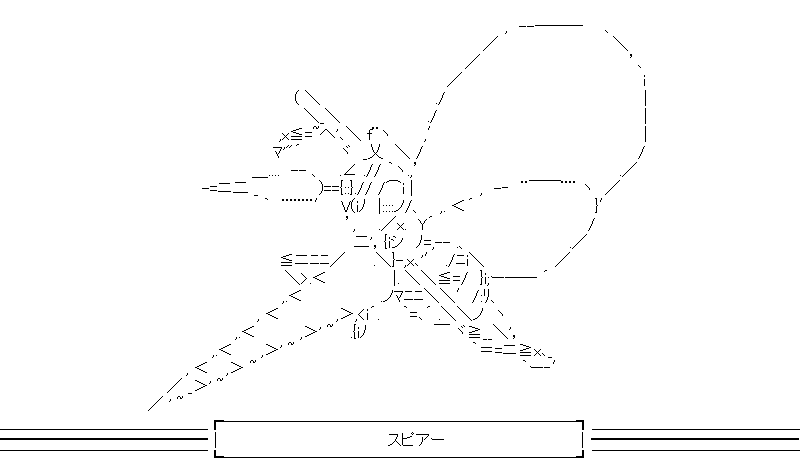 スピアー