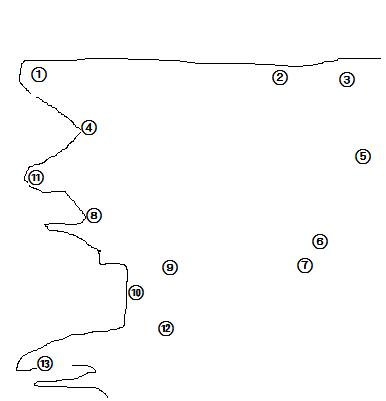 ①
②
③
④
⑤
⑪
⑧
⑥
⑨
⑦
⑩
⑫
⑬