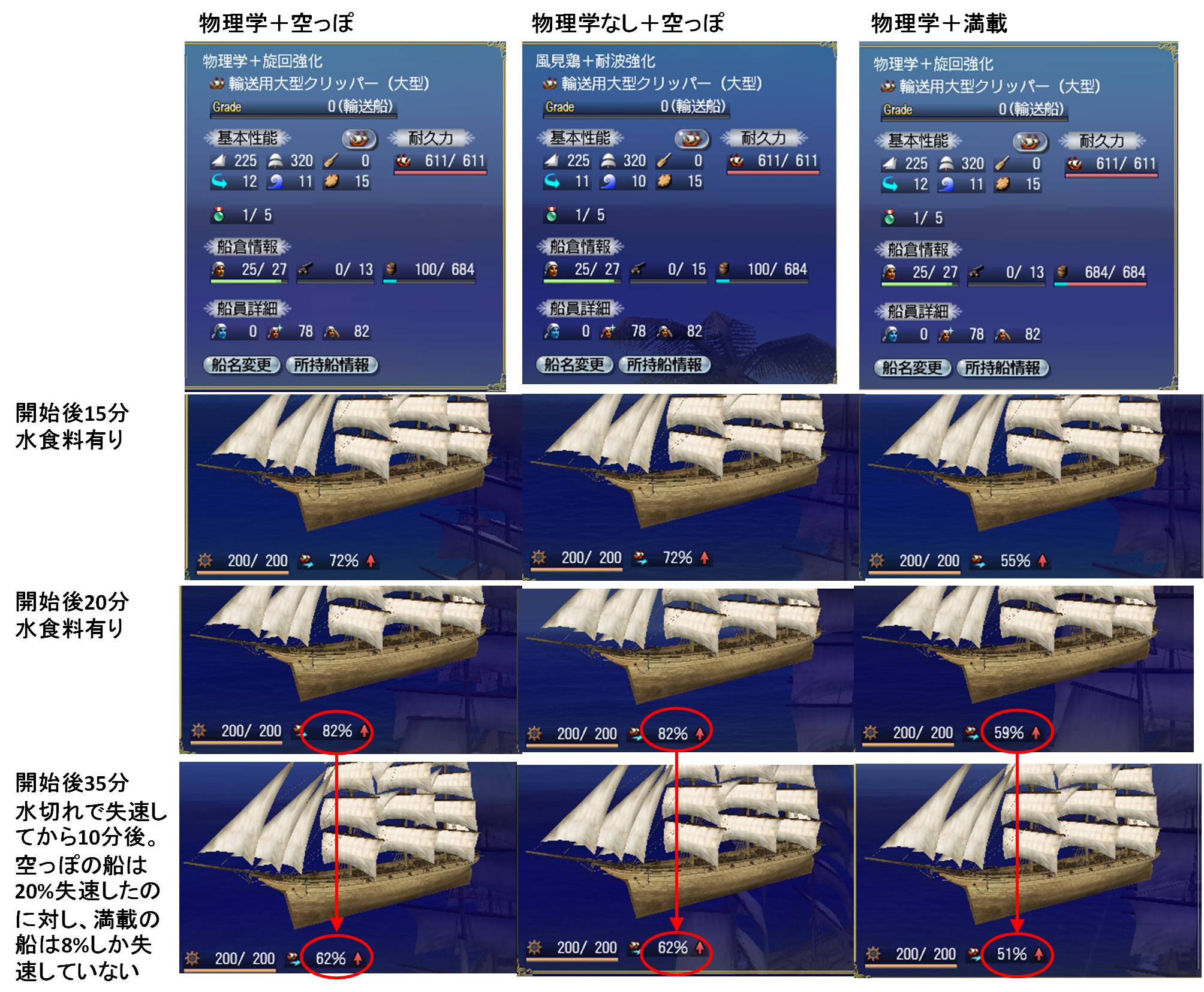 物理学＋空っぽ

物理学＋旋回強化
輸送用大型クリッパー（大型）
Grade 0（輸送船）
基本性能
耐久力
225 320 0
611/ 611
12 11 15
1/ 5
船倉情報
25/ 27 0/ 13 100/ 684
船員詳細
0 78 82
船名変更 所持船情報

物理学なし＋空っぽ

風見鶏＋耐波強化
輸送用大型クリッパー（大型）
Grade 0（輸送船）
基本性能
耐久力
225 320 0
611/ 611
11 10 15
1/ 5
船倉情報
25/ 27 0/ 15 100/ 684
船員詳細
0 78 82
船名変更 所持船情報

物理学＋満載

物理学＋旋回強化
輸送用大型クリッパー（大型）
Grade 0（輸送船）
基本性能
耐久力
225 320 0
611/ 611
12 11 15
1/ 5
船倉情報
25/ 27 0/ 13 684/ 684
船員詳細
0 78 82
船名変更 所持船情報

開始後15分
水食料有り

200/ 200 72%
200/ 200 72%
200/ 200 55%

開始後20分
水食料有り

200/ 200 82%
200/ 200 82%
200/ 200 59%

開始後35分
水切れで失速してから10分後。空っぽの船は20%失速したのに対し、満載の船は8%しか失速していない

200/ 200 62%
200/ 200 62%
200/ 200 51%