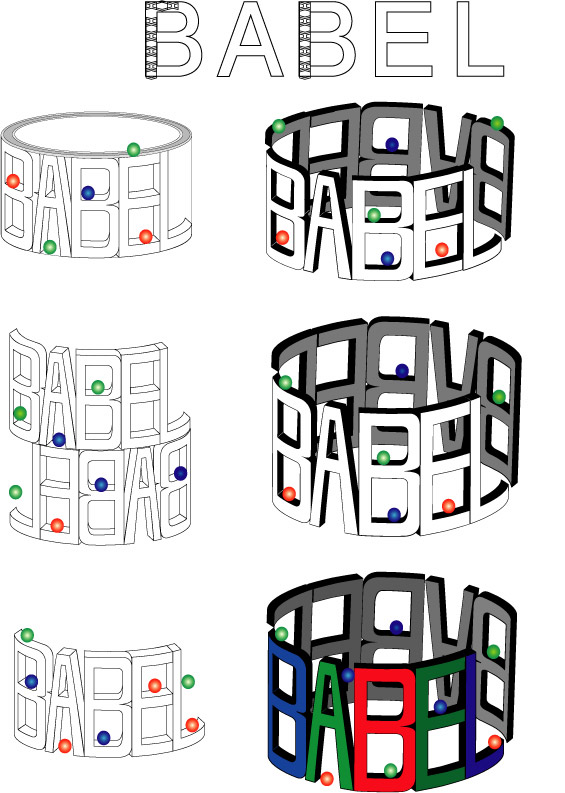 BABEL

BABEL

BABEL

BABEL

BABEL

BABEL

BABEL