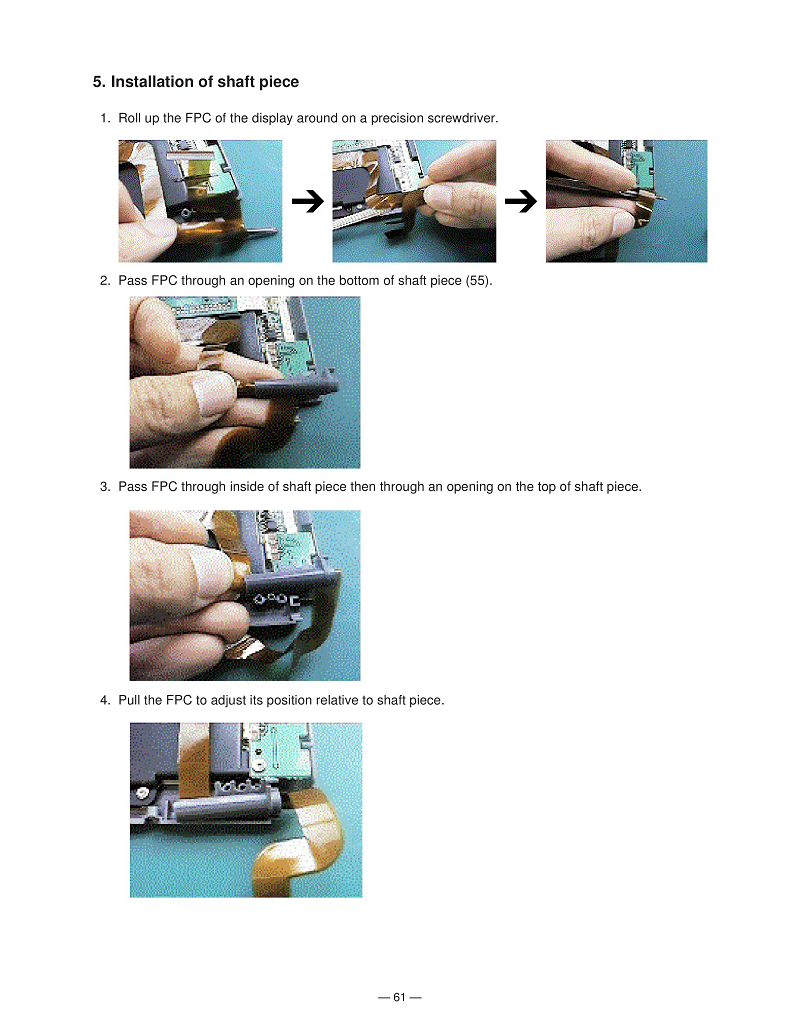 5. Installation of shaft piece

1. Roll up the FPC of the display around on a precision screwdriver.

2. Pass FPC through an opening on the bottom of shaft piece (55).

3. Pass FPC through inside of shaft piece then through an opening on the top of shaft piece.

4. Pull the FPC to adjust its position relative to shaft piece.

— 61 —