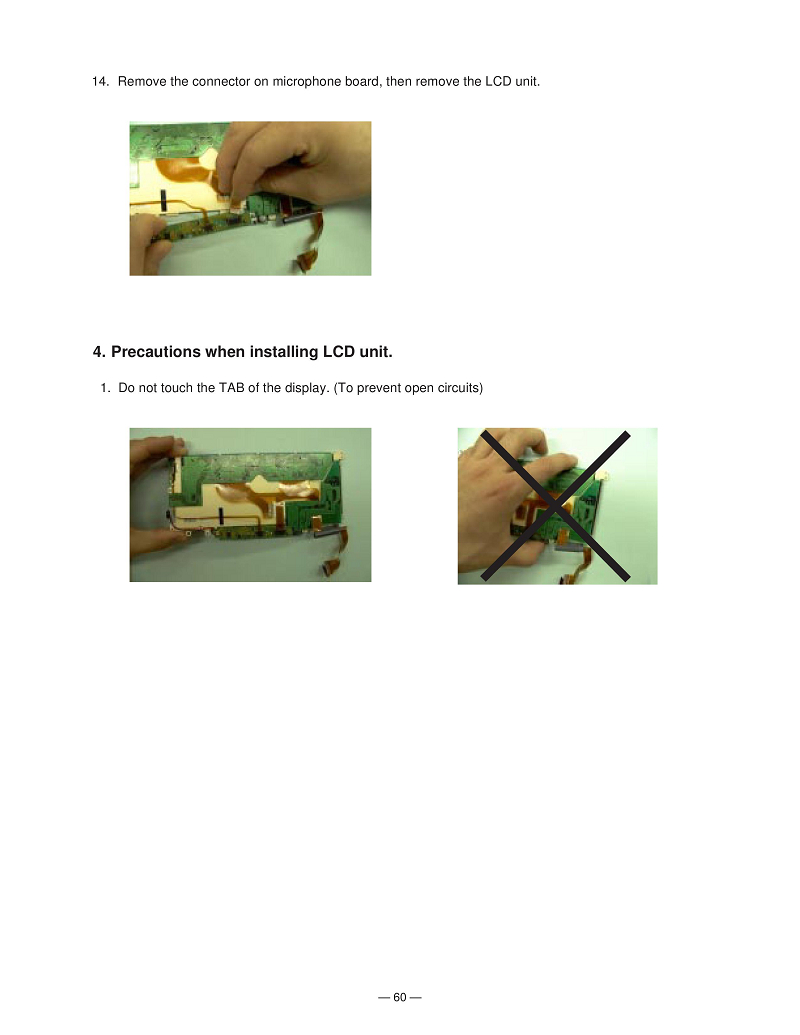 14. Remove the connector on microphone board, then remove the LCD unit.

4. Precautions when installing LCD unit.

1. Do not touch the TAB of the display. (To prevent open circuits)

— 60 —