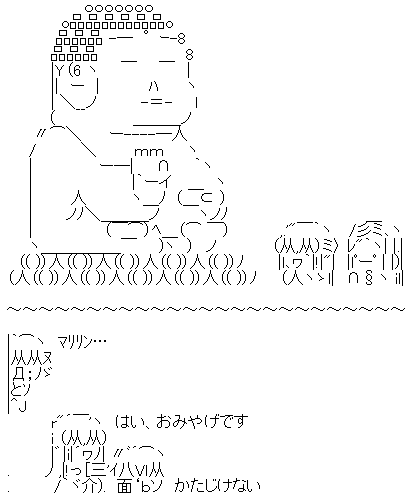 マリリン…

はい、おみやげです

かたじけない