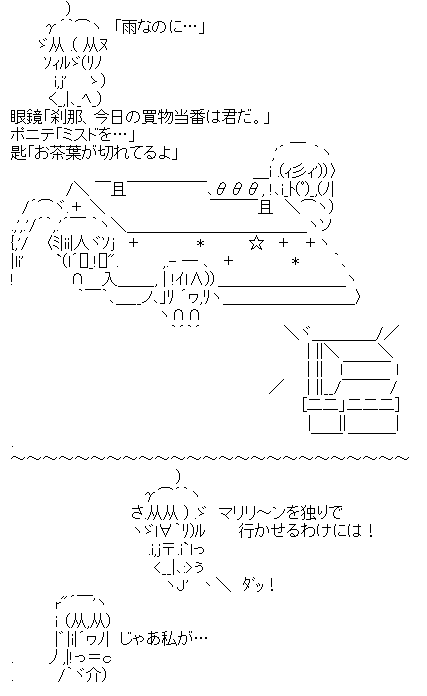 「雨なのに…」

眼鏡「刹那、今日の買物当番は君だ。」
ボニテ「ミスドを…」
匙「お茶葉が切れてるよ」

マリリ～ンを独りで
行かせるわけには！

ダッ！

じゃあ私が…