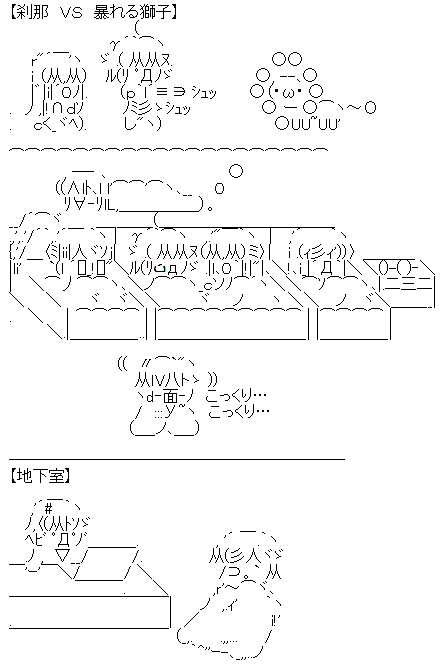 【刹那　VS　暴れる獅子】

シュッ
シュッ

こっくり…
こっくり…

【地下室】